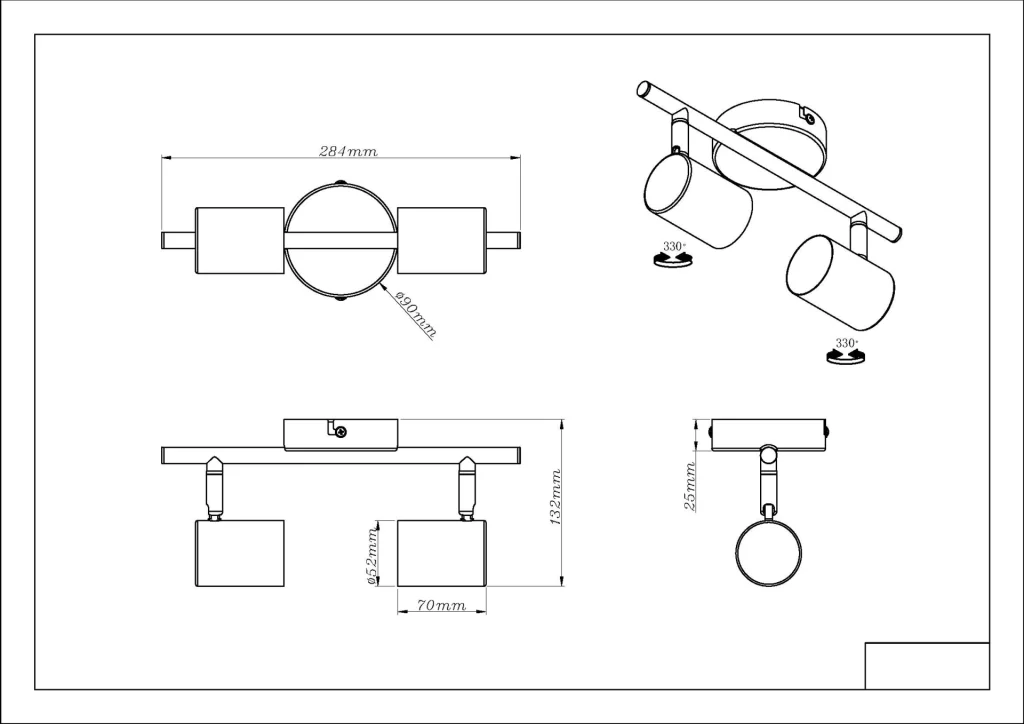 284mm

ø90mm

330°

330°

132mm

ø52mm

70mm

25mm