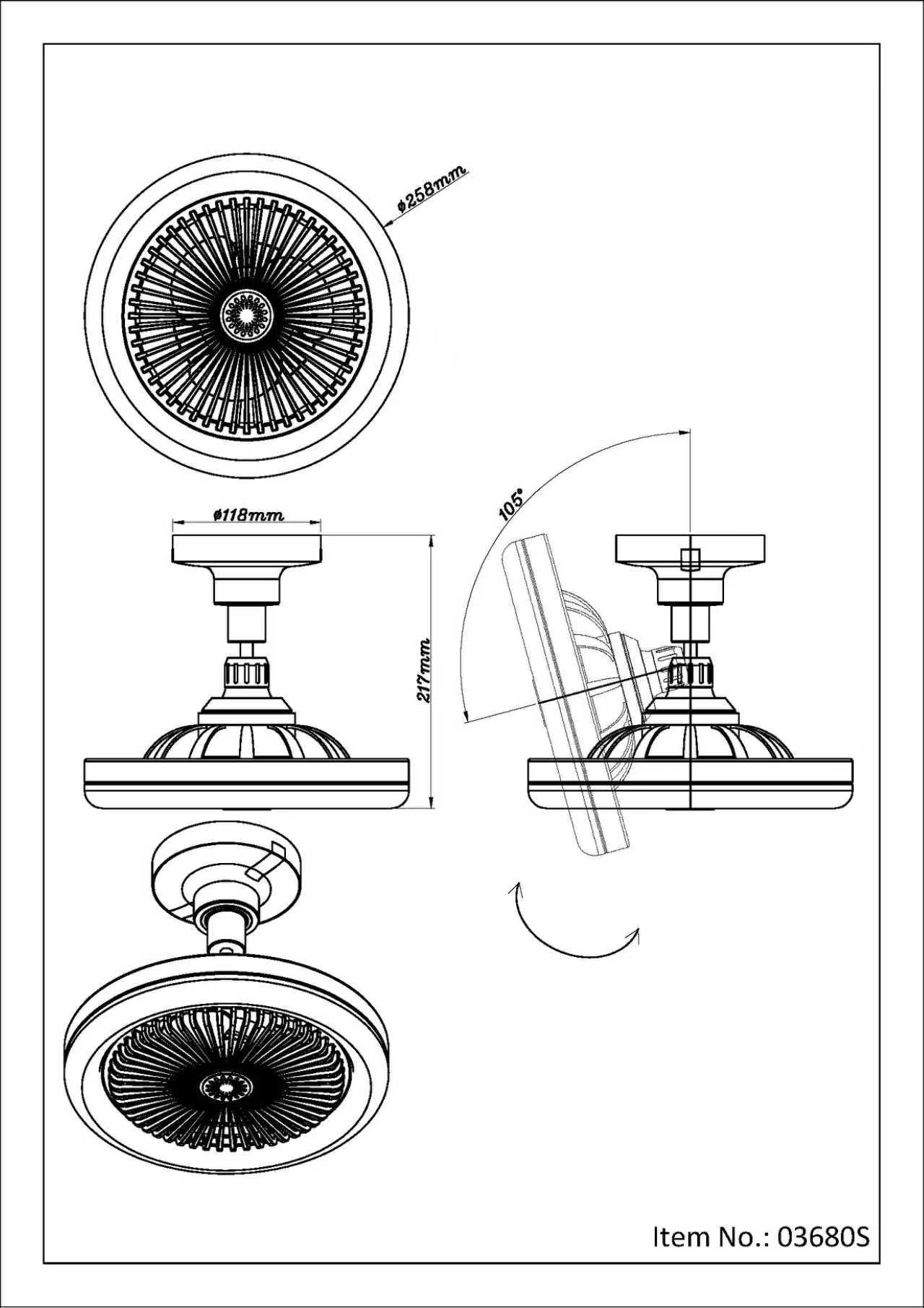 ø258mm

ø118mm

217mm

105°

Item No.: 03680S