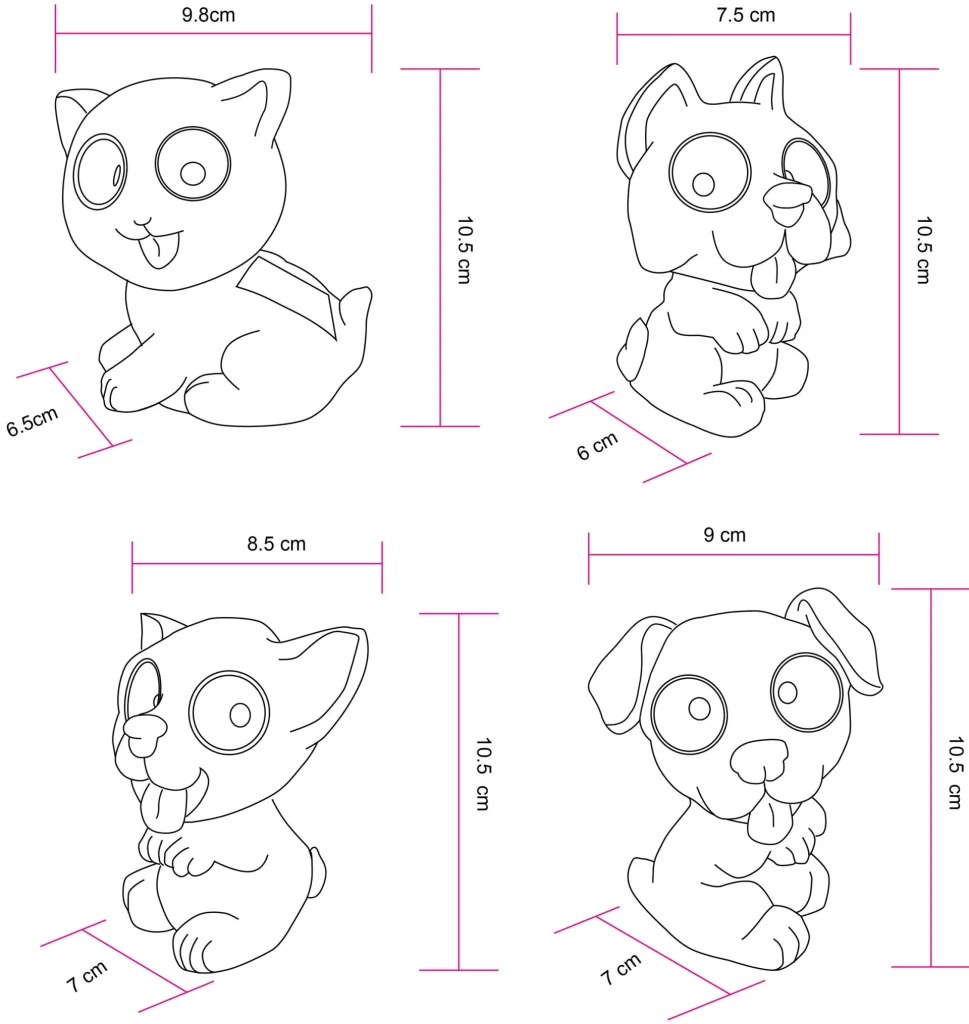 9.8cm

10.5 cm

6.5cm

7.5 cm

10.5 cm

6 cm

8.5 cm

10.5 cm

7 cm

9 cm

10.5 cm

7 cm