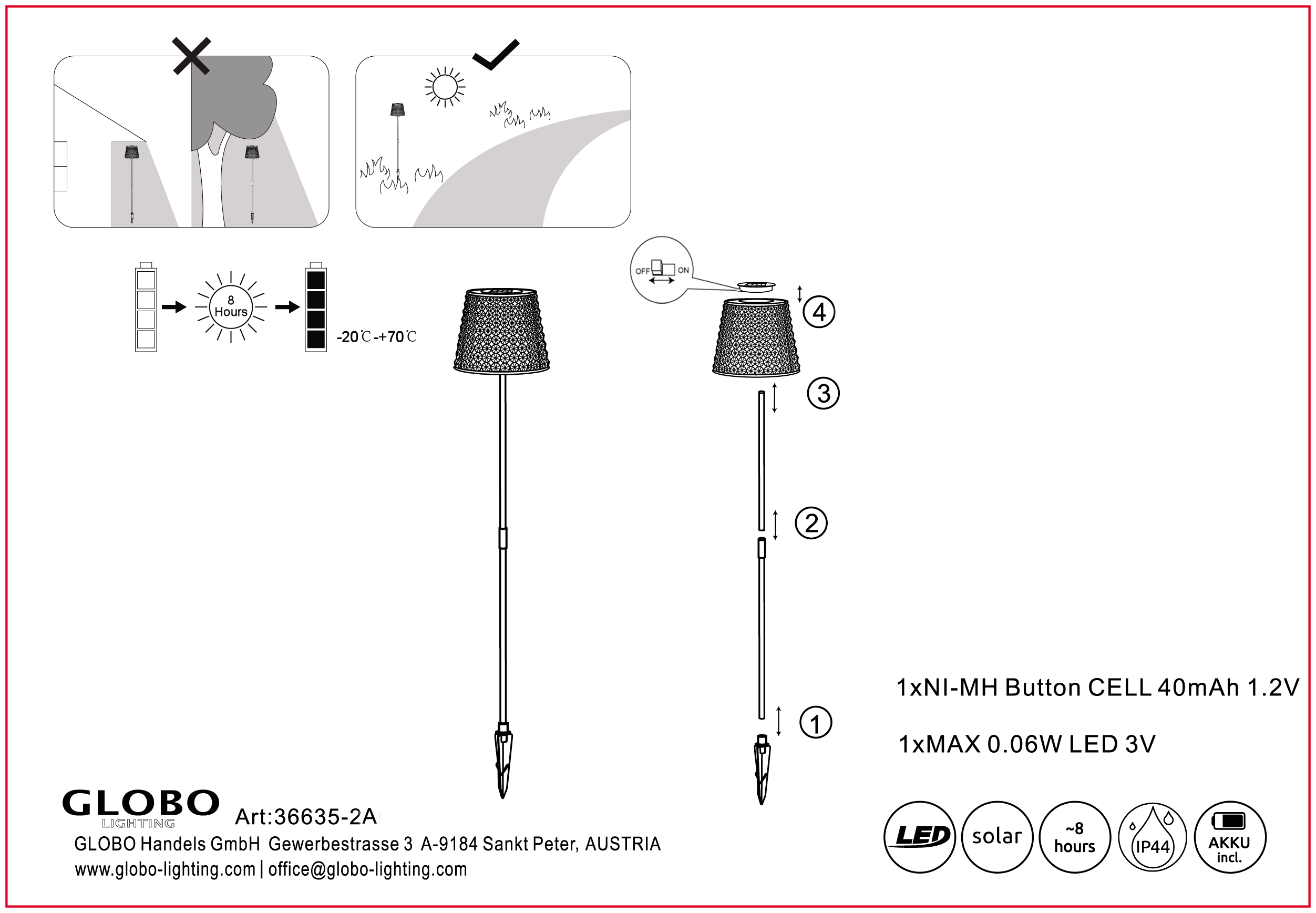 8
Hours

-20℃-+70℃

OFF ON

4

3

2

1

1xNI-MH Button CELL 40mAh 1.2V

1xMAX 0.06W LED 3V

GLOBO
LIGHTING

Art:36635-2A

GLOBO Handels GmbH Gewerbestrasse 3 A-9184 Sankt Peter, AUSTRIA
www.globo-lighting.com | office@globo-lighting.com

LED

solar

~8
hours

IP44

AKKU
incl.