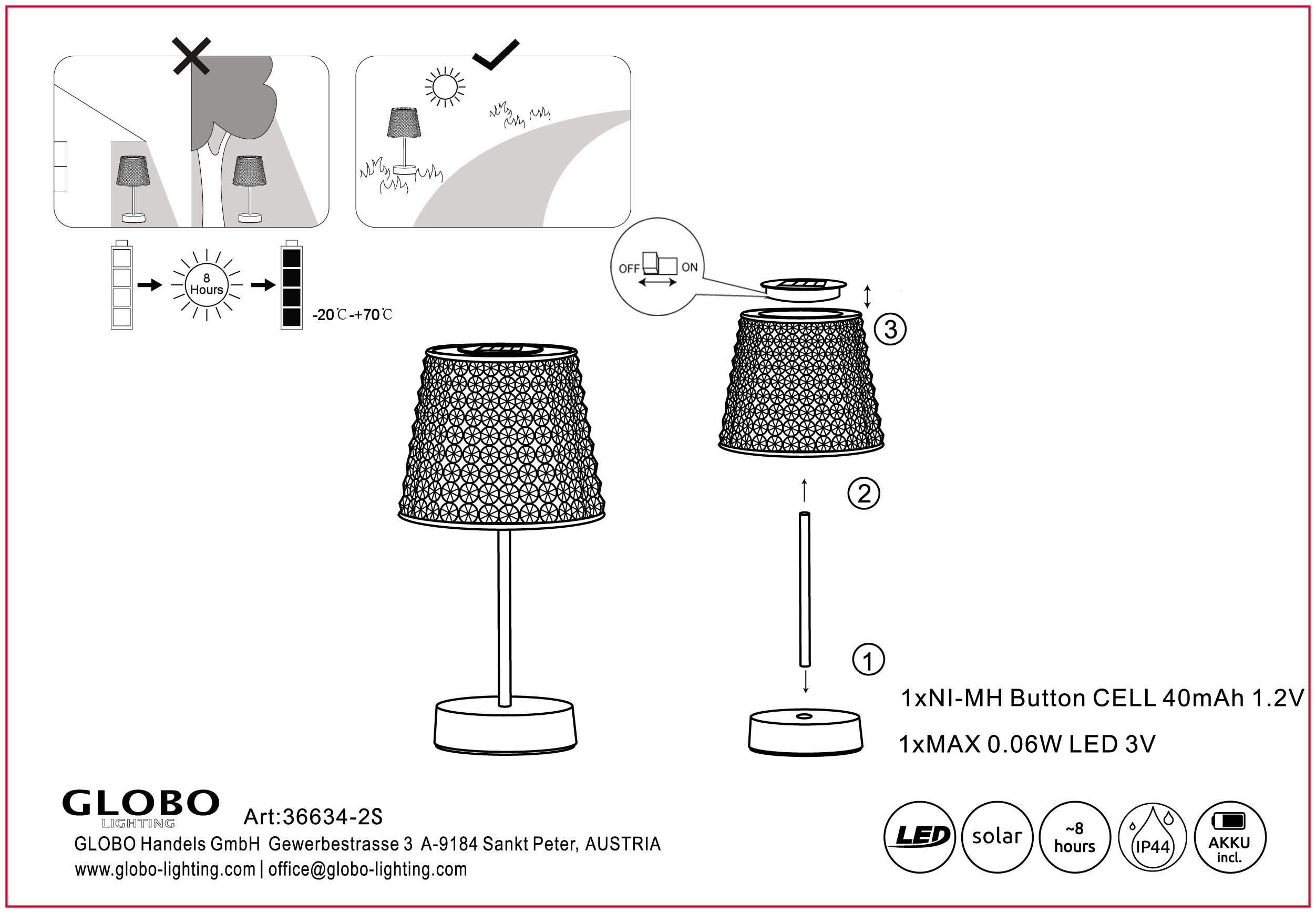 8 Hours

-20℃-+70℃

OFF ON

③

②

①

1xNI-MH Button CELL 40mAh 1.2V

1xMAX 0.06W LED 3V

GLOBO LIGHTING Art:36634-2S

GLOBO Handels GmbH Gewerbestrasse 3 A-9184 Sankt Peter, AUSTRIA

www.globo-lighting.com | office@globo-lighting.com

LED solar ~8 hours IP44 AKKU incl.