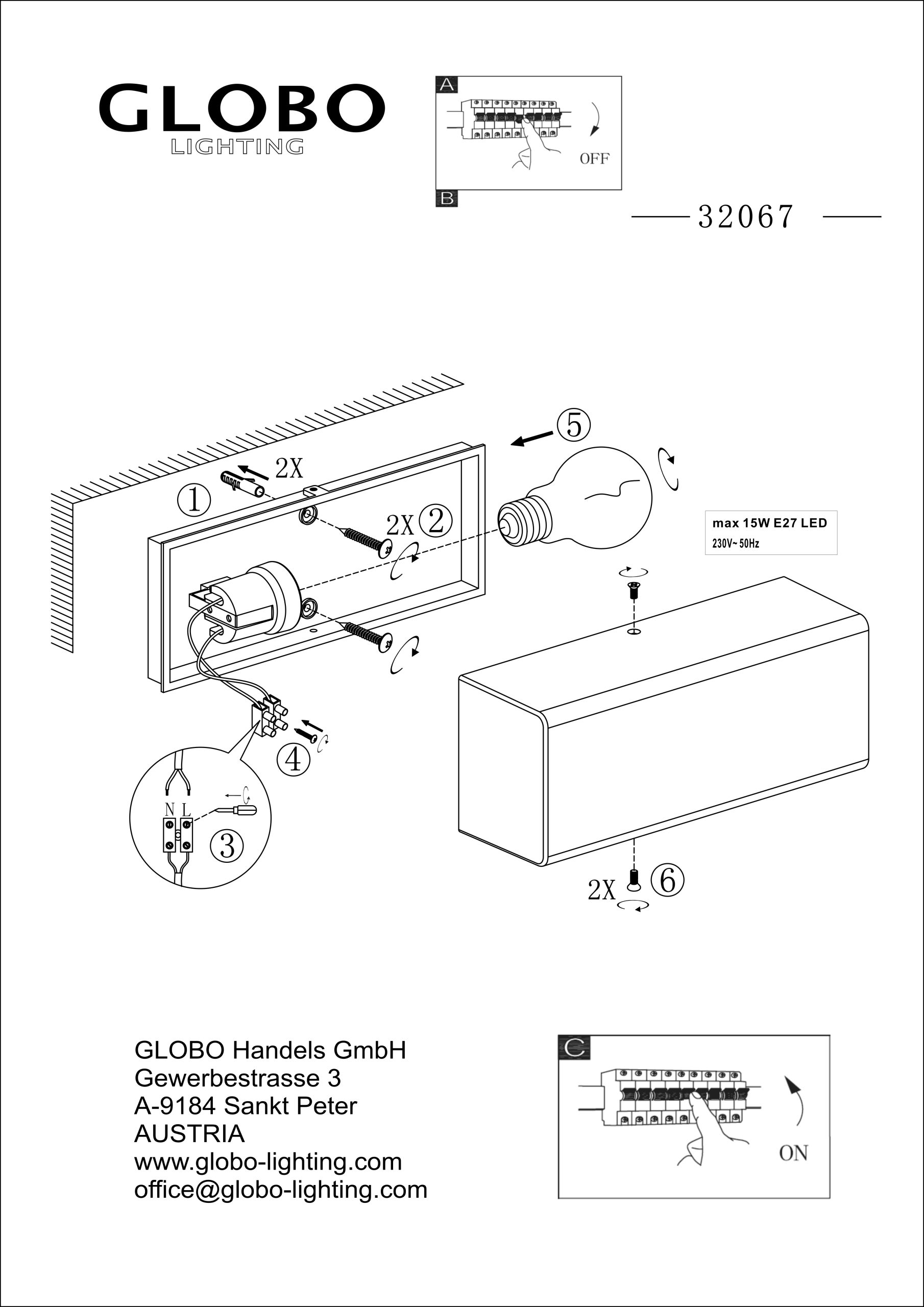 GLOBO
LIGHTING

A
OFF
B

32067

⑤
2X
①
2X ②
max 15W E27 LED
230V~ 50Hz
④
N L
③
2X ⑥

GLOBO Handels GmbH
Gewerbestrasse 3
A-9184 Sankt Peter
AUSTRIA
www.globo-lighting.com
office@globo-lighting.com

C
ON