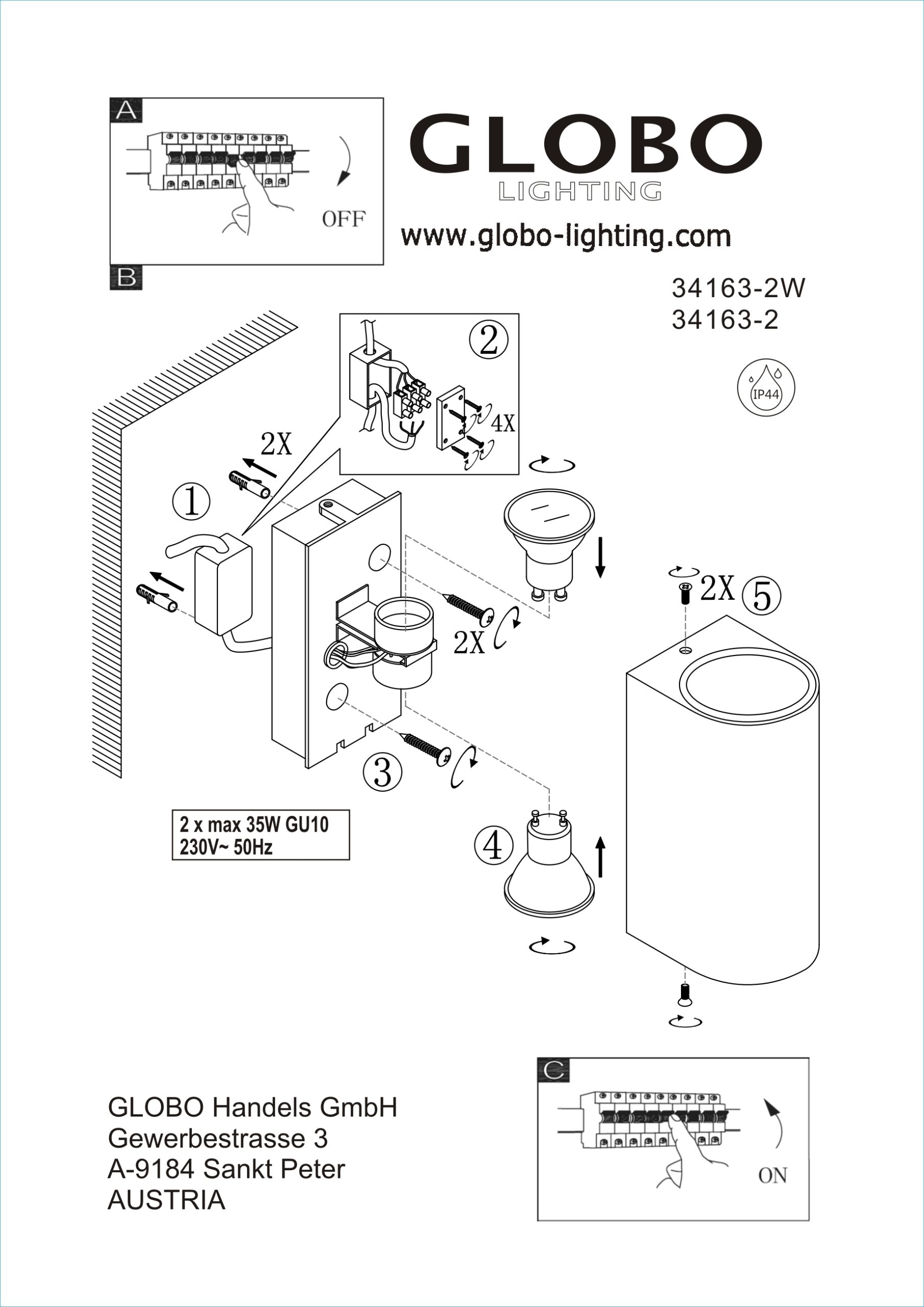 A

OFF

GLOBO
LIGHTING

www.globo-lighting.com

B

34163-2W
34163-2

IP44

2

4X

2X

1

2X

2X

5

3

2 x max 35W GU10
230V~ 50Hz

4

C

ON

GLOBO Handels GmbH
Gewerbestrasse 3
A-9184 Sankt Peter
AUSTRIA