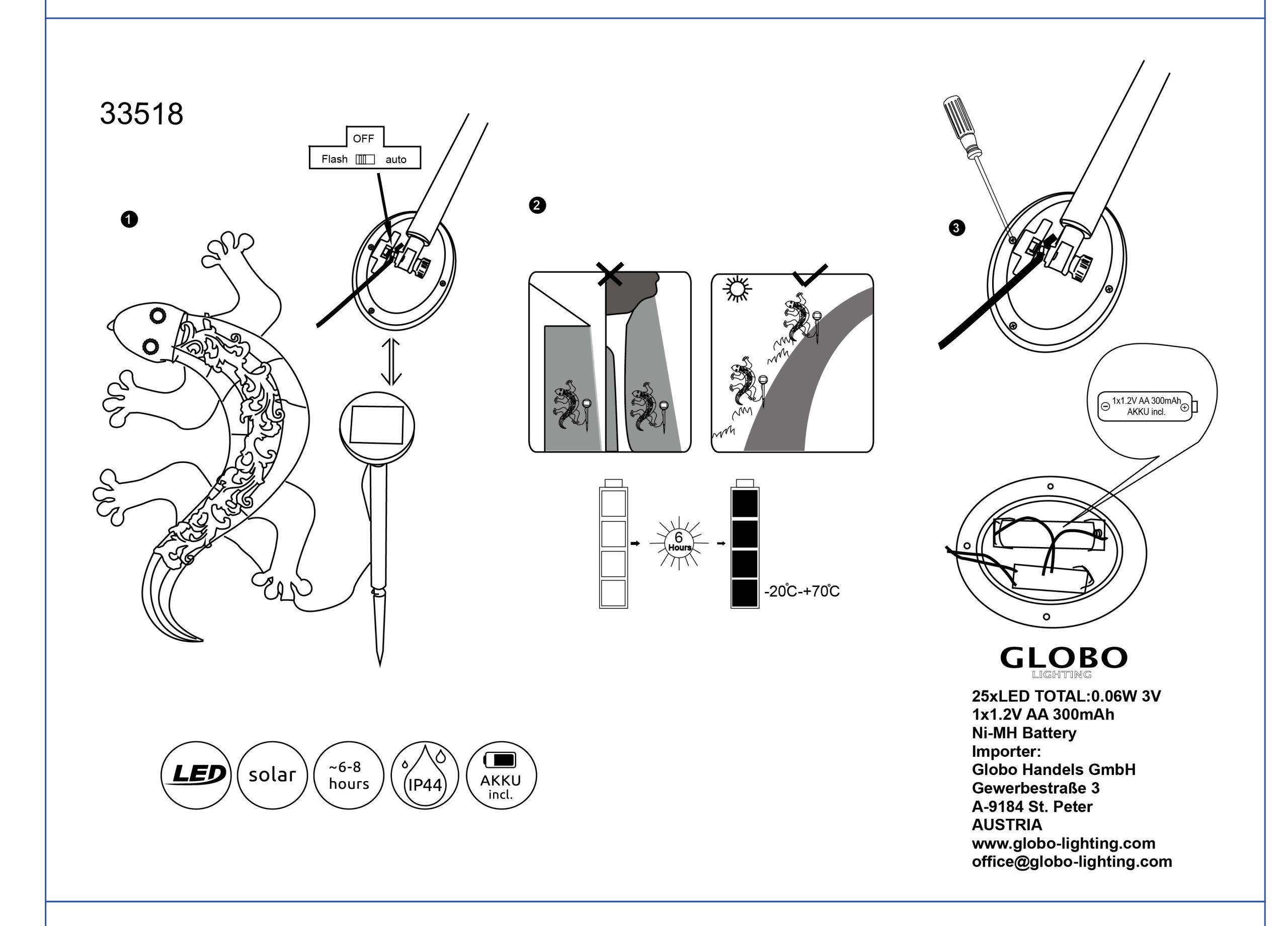 33518

OFF
Flash auto

1

2

6 Hours

-20°C-+70°C

3

1x1.2V AA 300mAh AKKU incl.

GLOBO
LIGHTING

25xLED TOTAL:0.06W 3V
1x1.2V AA 300mAh
Ni-MH Battery
Importer:
Globo Handels GmbH
Gewerbestraße 3
A-9184 St. Peter
AUSTRIA
www.globo-lighting.com
office@globo-lighting.com

LED solar ~6-8 hours IP44 AKKU incl.