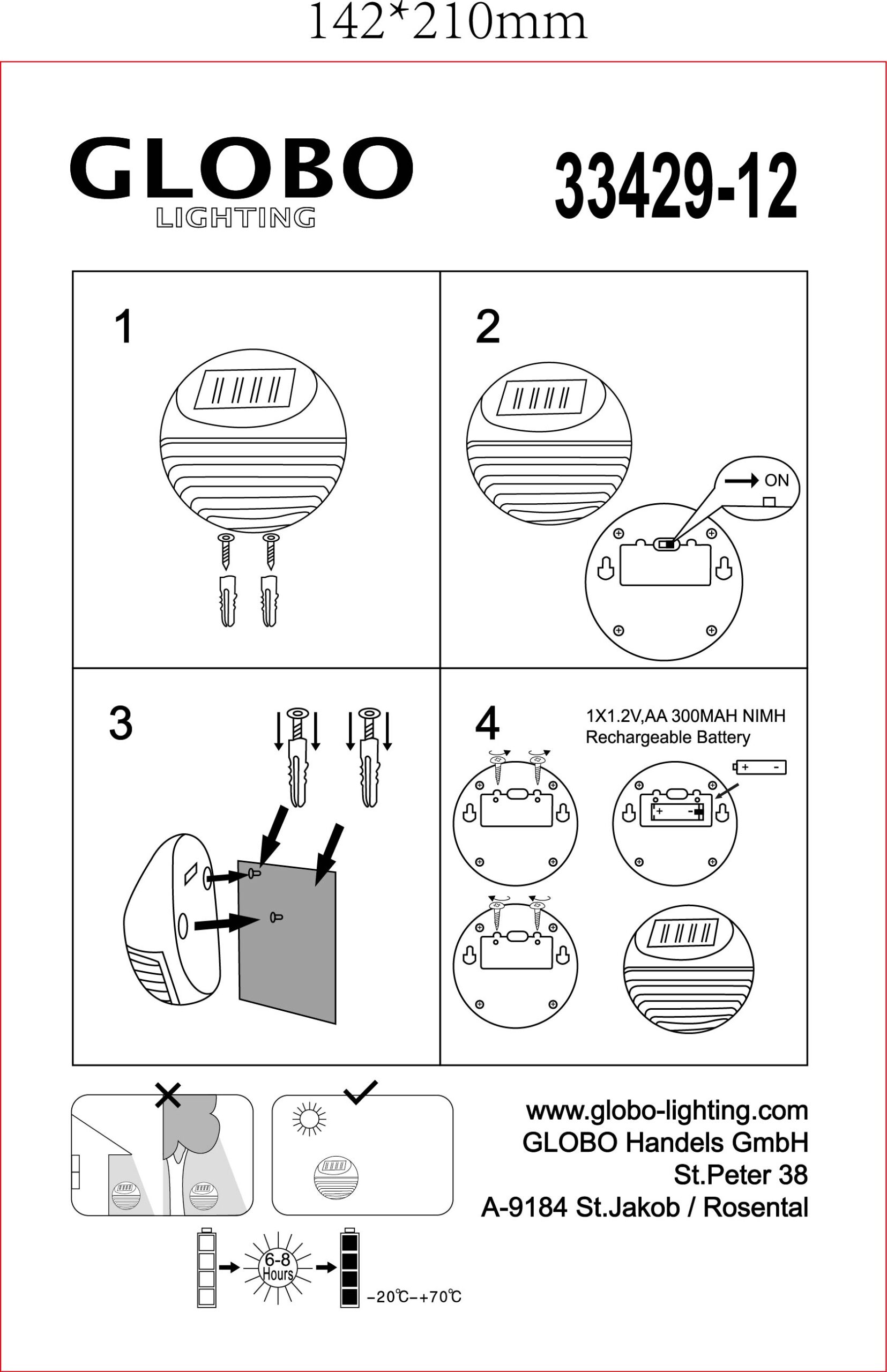 142*210mm

GLOBO
LIGHTING

33429-12

1

2

ON

3

4

1X1.2V,AA 300MAH NIMH
Rechargeable Battery

+ -

+ -

www.globo-lighting.com
GLOBO Handels GmbH
St.Peter 38
A-9184 St.Jakob / Rosental

6-8 Hours

-20℃-+70℃