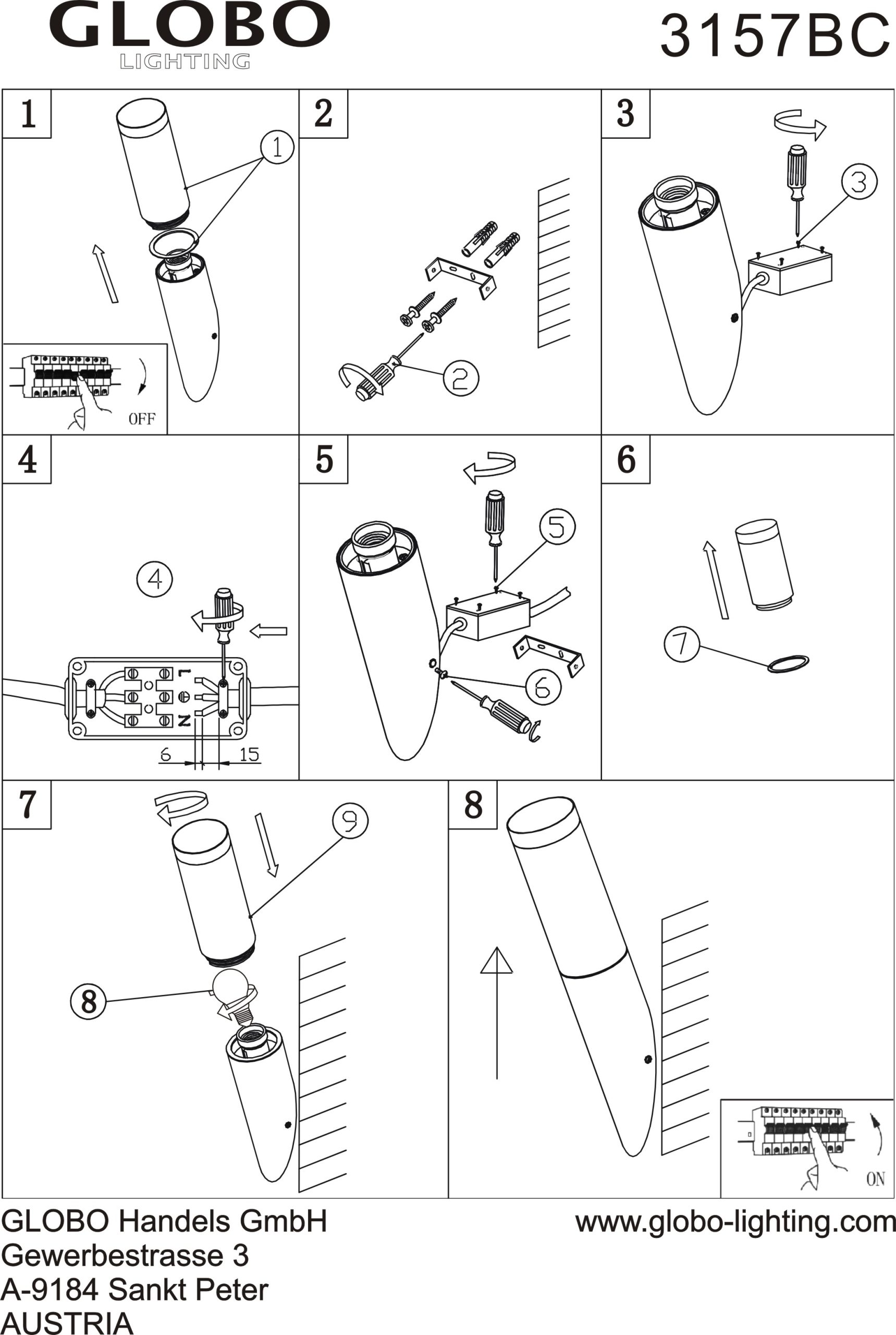 GLOBO
LIGHTING

3157BC

1

1

OFF

2

2

3

3

4

4

L

N

6

15

5

5

6

6

7

7

9

8

8

ON

GLOBO Handels GmbH
Gewerbestrasse 3
A-9184 Sankt Peter
AUSTRIA

www.globo-lighting.com